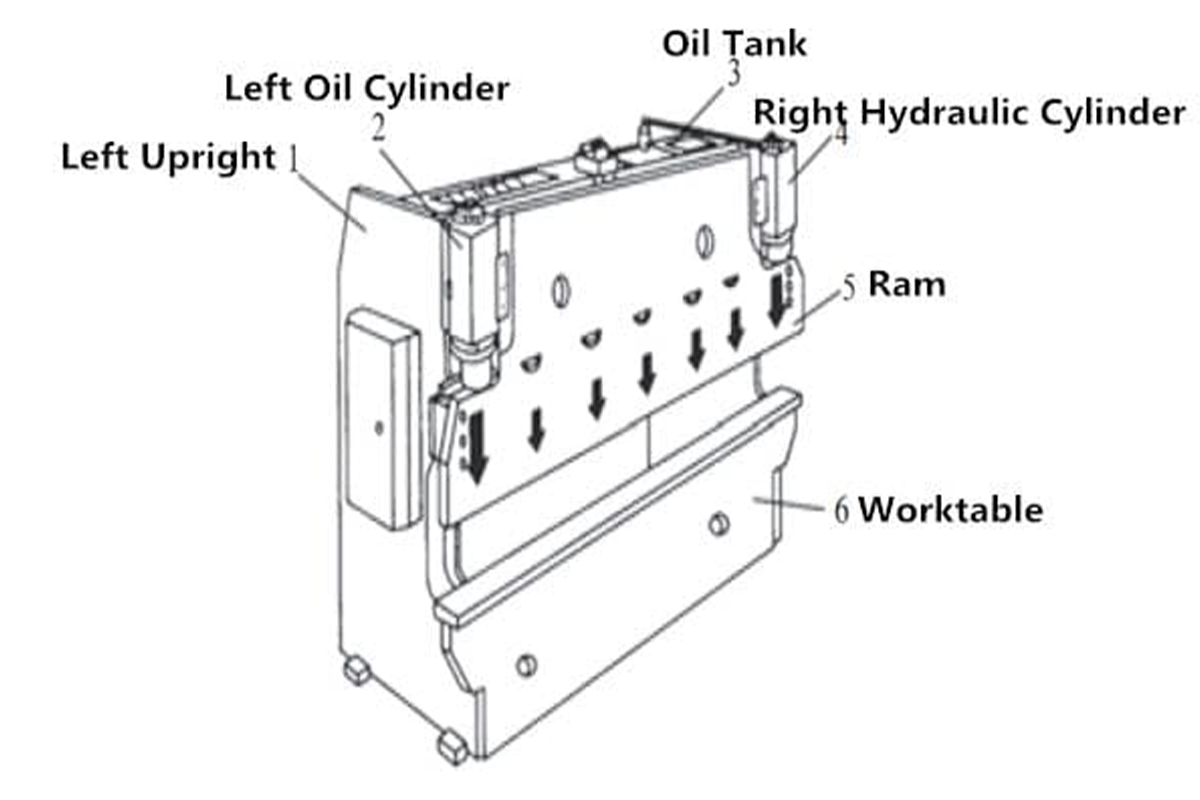 Oil Tank
3
Left Oil Cylinder
2
Right Hydraulic Cylinder
4
Left Upright 1
5 Ram
6 Worktable