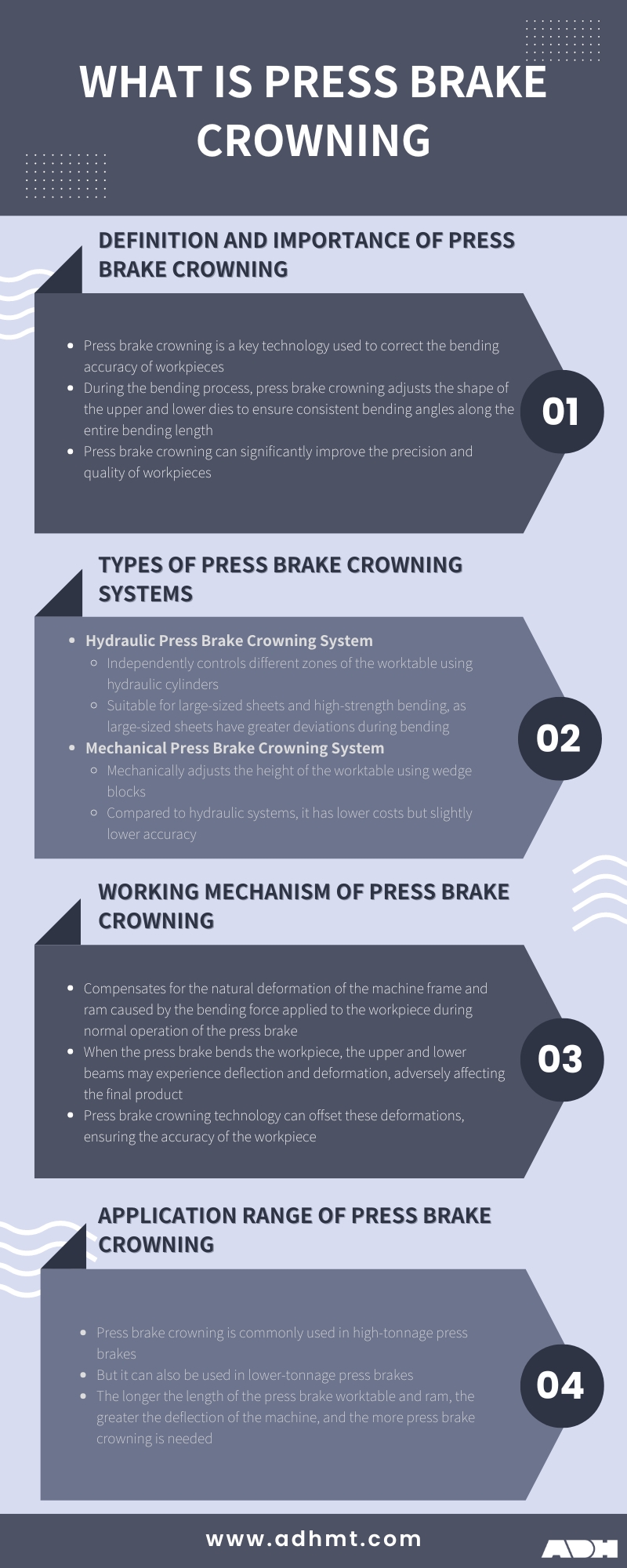 WHAT IS PRESS BRAKE CROWNING

DEFINITION AND IMPORTANCE OF PRESS BRAKE CROWNING

- Press brake crowning is a key technology used to correct the bending accuracy of workpieces
- During the bending process, press brake crowning adjusts the shape of the upper and lower dies to ensure consistent bending angles along the entire bending length
- Press brake crowning can significantly improve the precision and quality of workpieces

01

TYPES OF PRESS BRAKE CROWNING SYSTEMS

- Hydraulic Press Brake Crowning System
  - Independently controls different zones of the worktable using hydraulic cylinders
  - Suitable for large-sized sheets and high-strength bending, as large-sized sheets have greater deviations during bending
- Mechanical Press Brake Crowning System
  - Mechanically adjusts the height of the worktable using wedge blocks
  - Compared to hydraulic systems, it has lower costs but slightly lower accuracy

02

WORKING MECHANISM OF PRESS BRAKE CROWNING

- Compensates for the natural deformation of the machine frame and ram caused by the bending force applied to the workpiece during normal operation of the press brake
- When the press brake bends the workpiece, the upper and lower beams may experience deflection and deformation, adversely affecting the final product
- Press brake crowning technology can offset these deformations, ensuring the accuracy of the workpiece

03

APPLICATION RANGE OF PRESS BRAKE CROWNING

- Press brake crowning is commonly used in high-tonnage press brakes
- But it can also be used in lower-tonnage press brakes
- The longer the length of the press brake worktable and ram, the greater the deflection of the machine, and the more press brake crowning is needed

04

www.adhmt.com

ADH