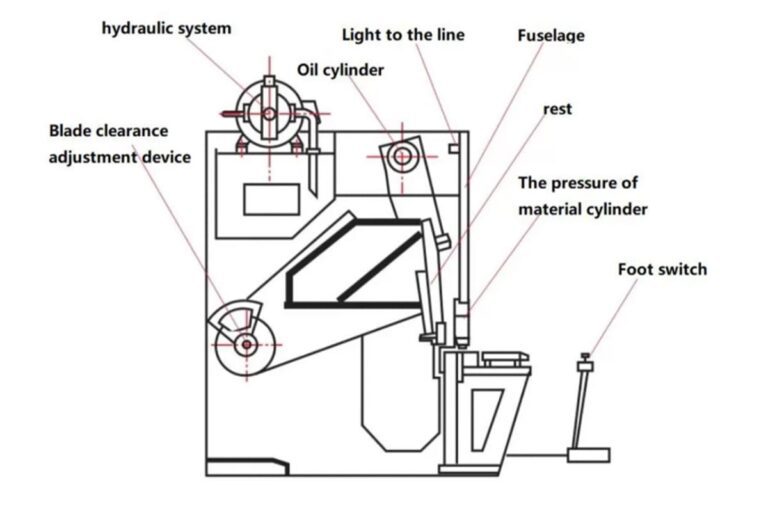 hydraulic system
Light to the line
Fuselage
Oil cylinder
rest
Blade clearance adjustment device
The pressure of material cylinder
Foot switch