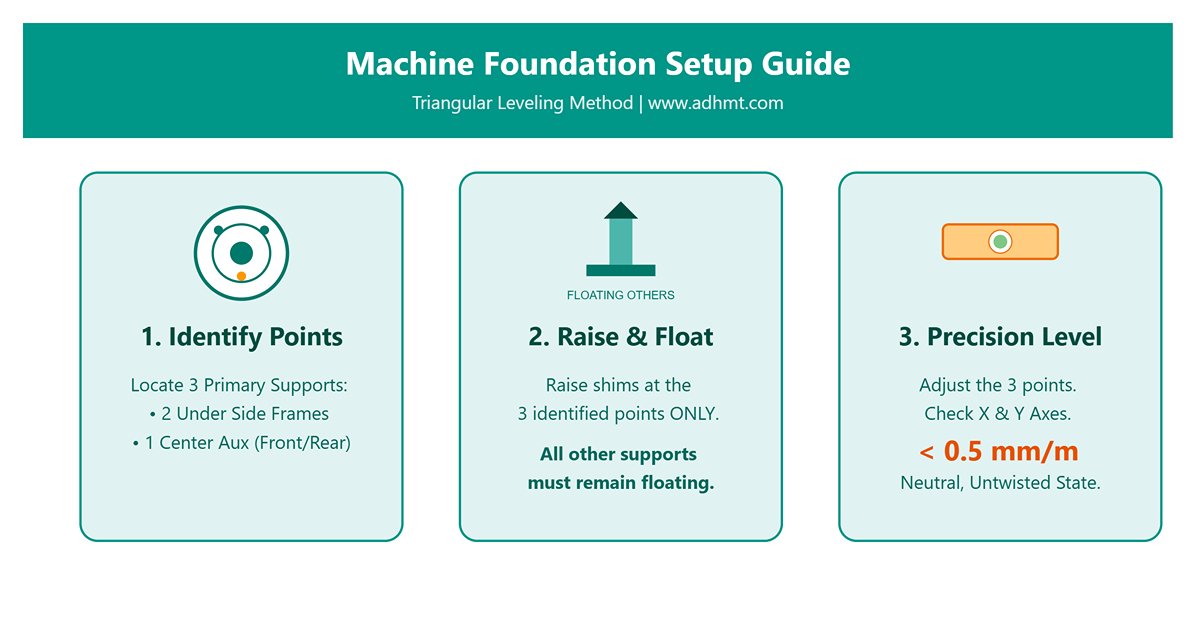 Machine Foundation Setup Guide

Triangular Leveling Method | www.adhmt.com

1. Identify Points

Locate 3 Primary Supports:
• 2 Under Side Frames
• 1 Center Aux (Front/Rear)

FLOATING OTHERS

2. Raise & Float

Raise shims at the 3 identified points ONLY.

All other supports must remain floating.

3. Precision Level

Adjust the 3 points.
Check X & Y Axes.

< 0.5 mm/m

Neutral, Untwisted State.