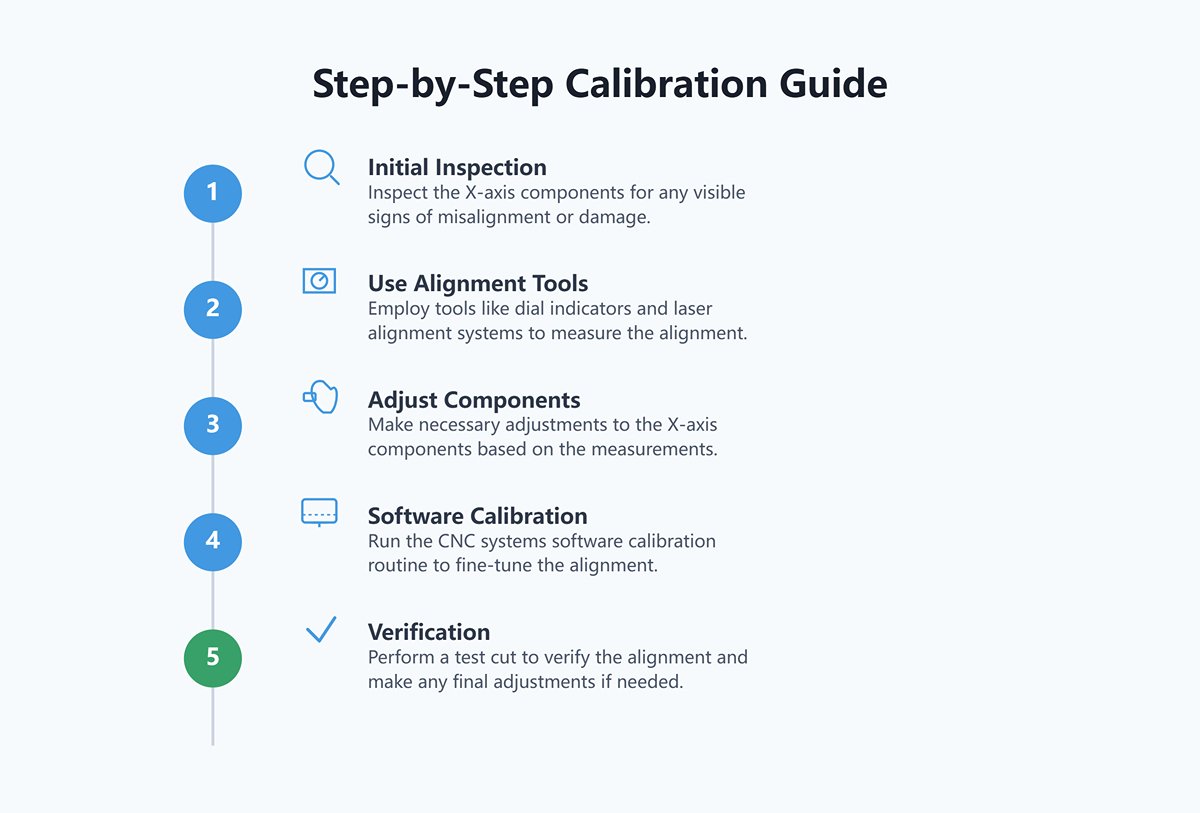 Step-by-Step Calibration Guide

1

Initial Inspection
Inspect the X-axis components for any visible signs of misalignment or damage.

2

Use Alignment Tools
Employ tools like dial indicators and laser alignment systems to measure the alignment.

3

Adjust Components
Make necessary adjustments to the X-axis components based on the measurements.

4

Software Calibration
Run the CNC systems software calibration routine to fine-tune the alignment.

5

Verification
Perform a test cut to verify the alignment and make any final adjustments if needed.