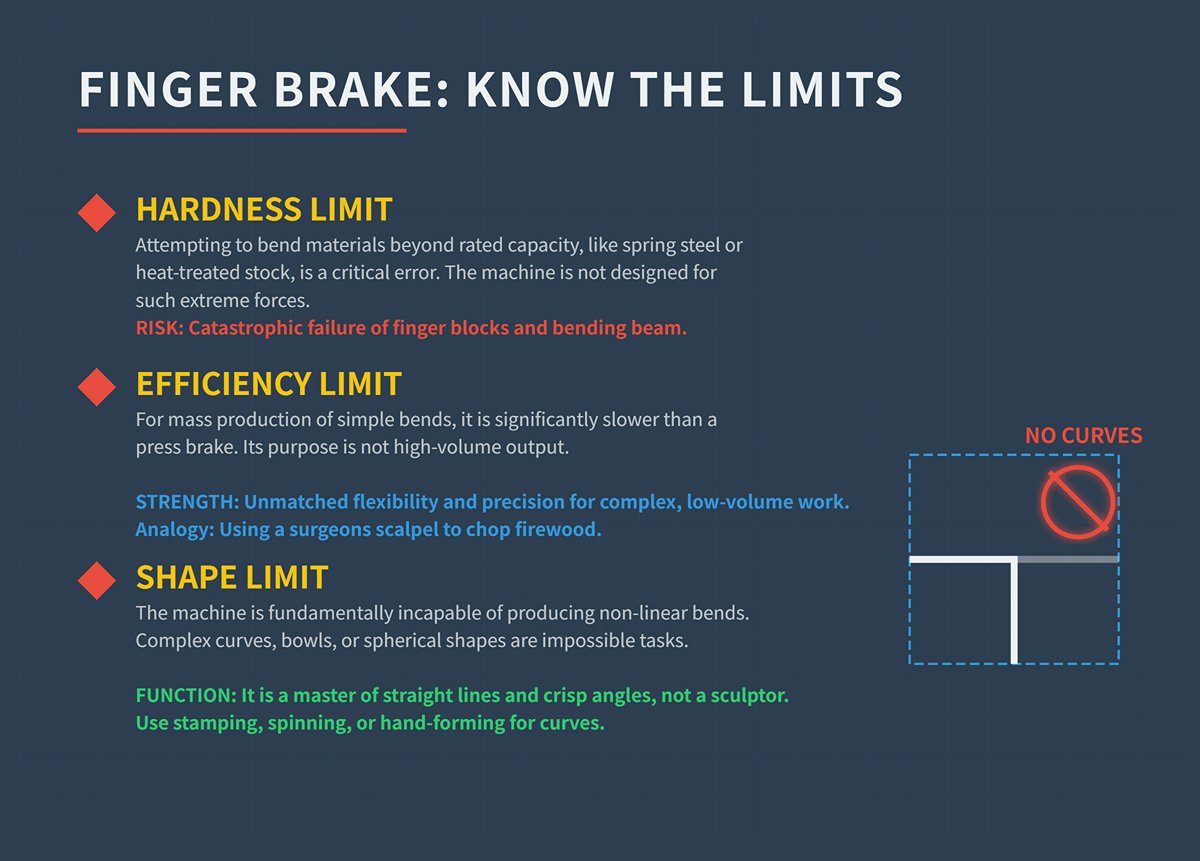 FINGER BRAKE: KNOW THE LIMITS

HARDNESS LIMIT

Attempting to bend materials beyond rated capacity, like spring steel or heat-treated stock, is a critical error. The machine is not designed for such extreme forces.
RISK: Catastrophic failure of finger blocks and bending beam.

EFFICIENCY LIMIT

For mass production of simple bends, it is significantly slower than a press brake. Its purpose is not high-volume output.

STRENGTH: Unmatched flexibility and precision for complex, low-volume work.
Analogy: Using a surgeons scalpel to chop firewood.

SHAPE LIMIT

The machine is fundamentally incapable of producing non-linear bends. Complex curves, bowls, or spherical shapes are impossible tasks.

FUNCTION: It is a master of straight lines and crisp angles, not a sculptor.
Use stamping, spinning, or hand-forming for curves.

NO CURVES