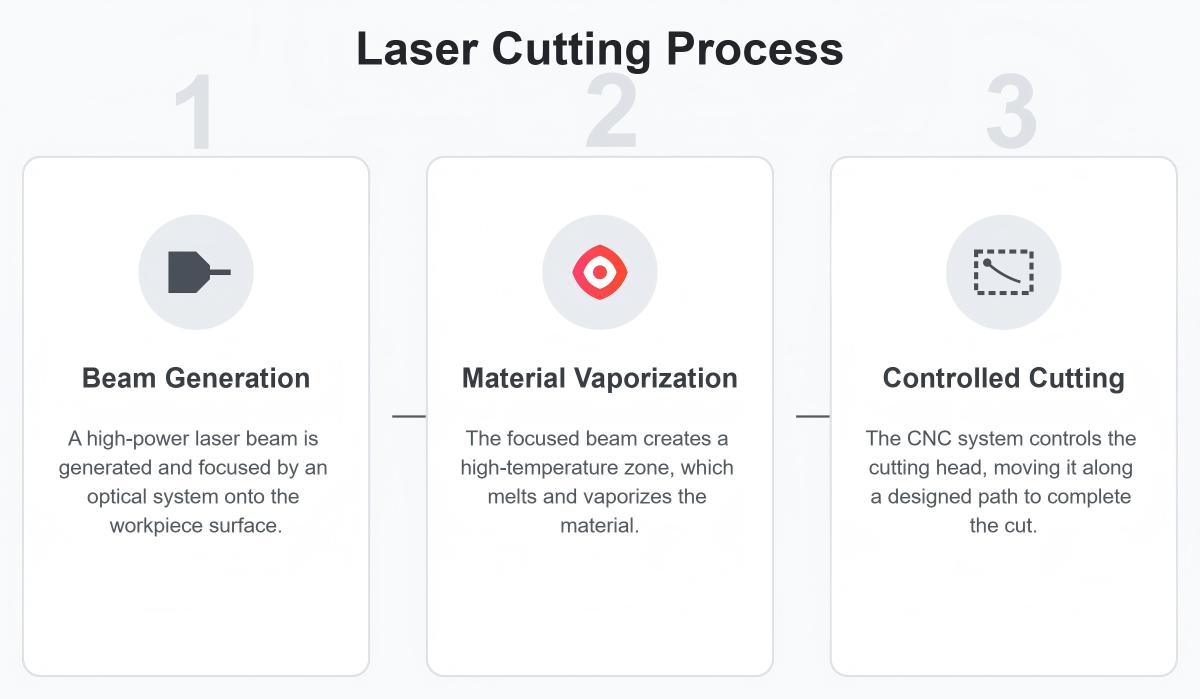 Laser Cutting Process

1

Beam Generation

A high-power laser beam is generated and focused by an optical system onto the workpiece surface.

2

Material Vaporization

The focused beam creates a high-temperature zone, which melts and vaporizes the material.

3

Controlled Cutting

The CNC system controls the cutting head, moving it along a designed path to complete the cut.