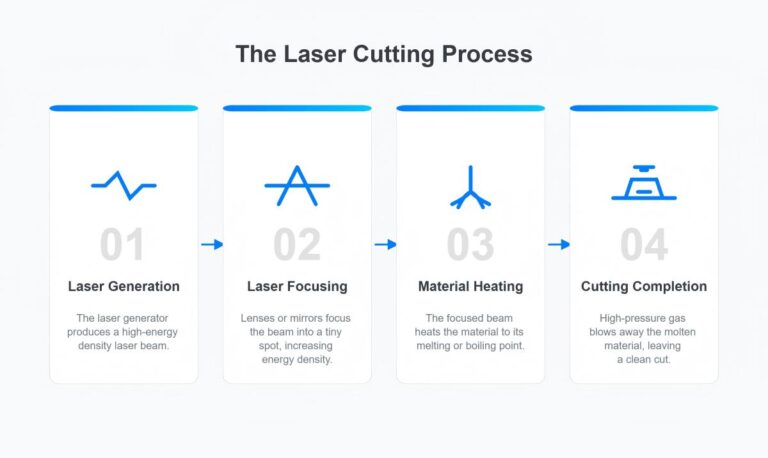 The Laser Cutting Process

01

Laser Generation

The laser generator produces a high-energy density laser beam.

02

Laser Focusing

Lenses or mirrors focus the beam into a tiny spot, increasing energy density.

03

Material Heating

The focused beam heats the material to its melting or boiling point.

04

Cutting Completion

High-pressure gas blows away the molten material, leaving a clean cut.