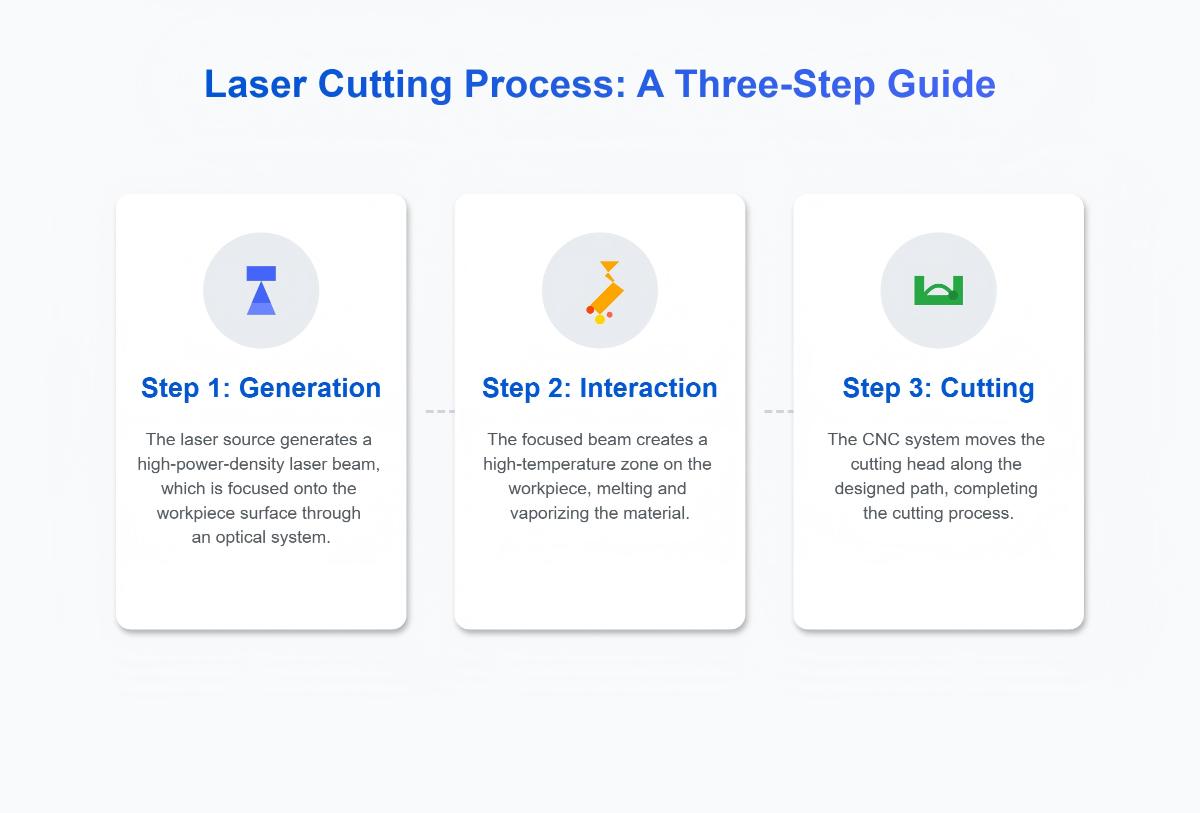 Laser Cutting Process: A Three-Step Guide

Step 1: Generation

The laser source generates a high-power-density laser beam, which is focused onto the workpiece surface through an optical system.

Step 2: Interaction

The focused beam creates a high-temperature zone on the workpiece, melting and vaporizing the material.

Step 3: Cutting

The CNC system moves the cutting head along the designed path, completing the cutting process.