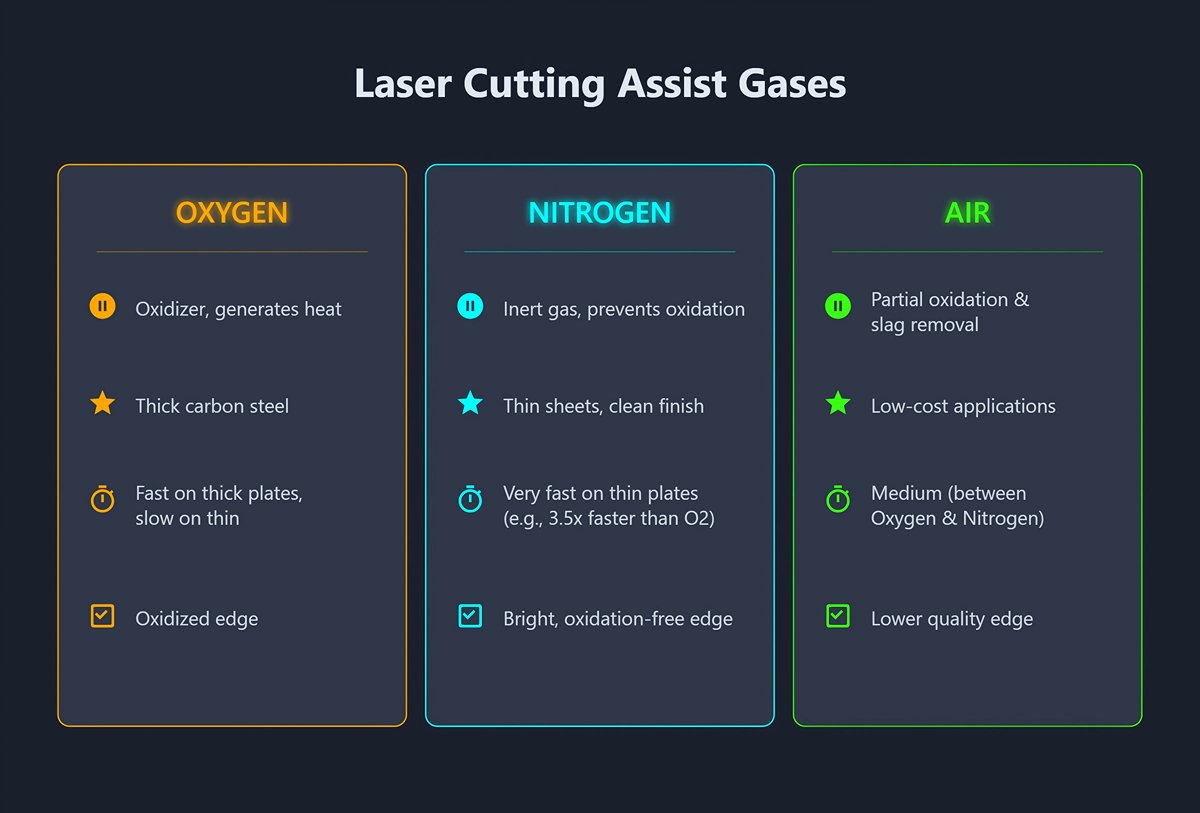 Laser Cutting Assist Gases

OXYGEN

Oxidizer, generates heat

Thick carbon steel

Fast on thick plates, slow on thin

Oxidized edge

NITROGEN

Inert gas, prevents oxidation

Thin sheets, clean finish

Very fast on thin plates (e.g., 3.5x faster than O2)

Bright, oxidation-free edge

AIR

Partial oxidation & slag removal

Low-cost applications

Medium (between Oxygen & Nitrogen)

Lower quality edge