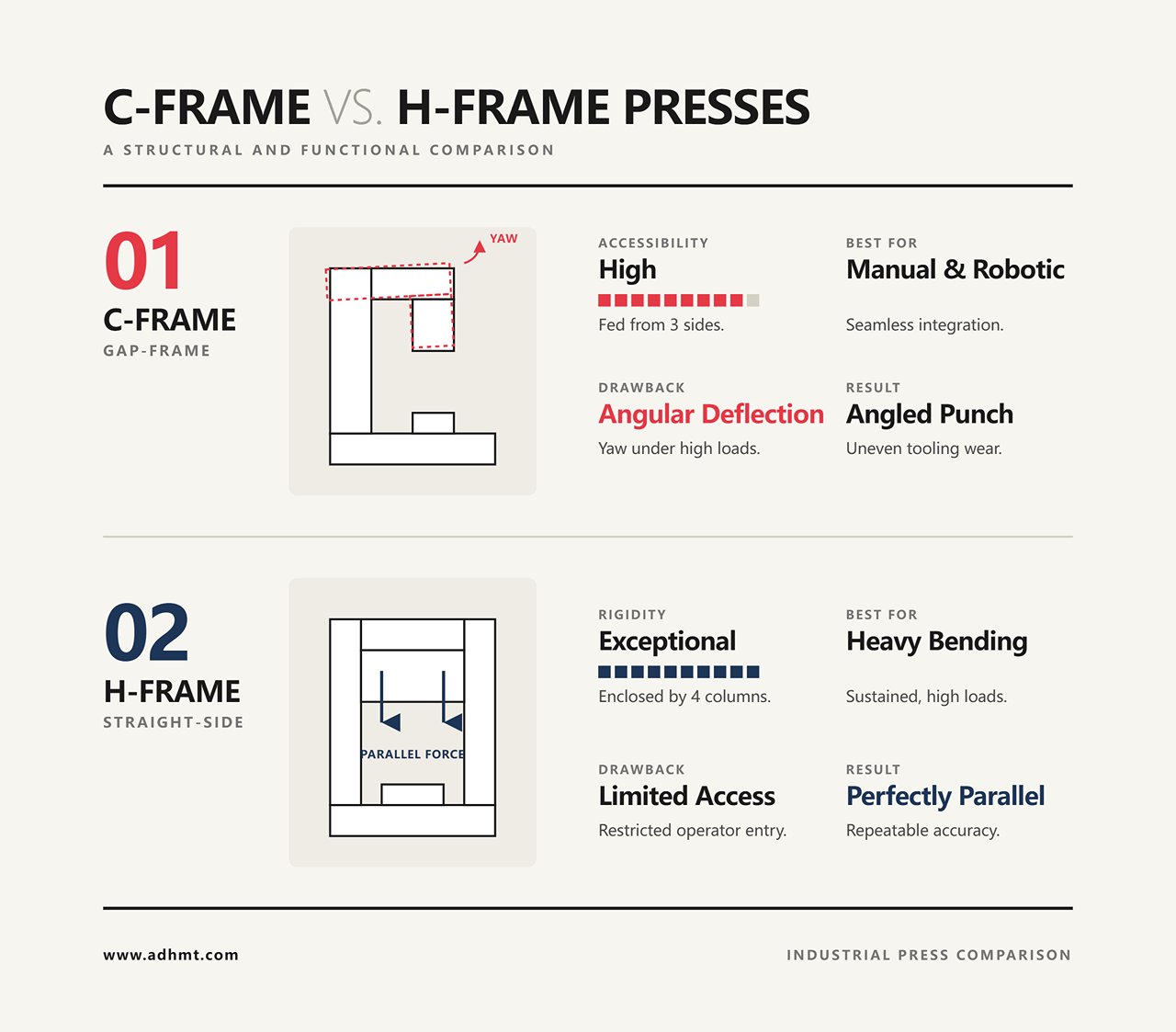 C-FRAME VS. H-FRAME PRESSES

A STRUCTURAL AND FUNCTIONAL COMPARISON

01
C-FRAME
GAP-FRAME

YAW

ACCESSIBILITY
High
Fed from 3 sides.

BEST FOR
Manual & Robotic
Seamless integration.

DRAWBACK
Angular Deflection
Yaw under high loads.

RESULT
Angled Punch
Uneven tooling wear.

02
H-FRAME
STRAIGHT-SIDE

PARALLEL FORCE

RIGIDITY
Exceptional
Enclosed by 4 columns.

BEST FOR
Heavy Bending
Sustained, high loads.

DRAWBACK
Limited Access
Restricted operator entry.

RESULT
Perfectly Parallel
Repeatable accuracy.

www.adhmt.com

INDUSTRIAL PRESS COMPARISON