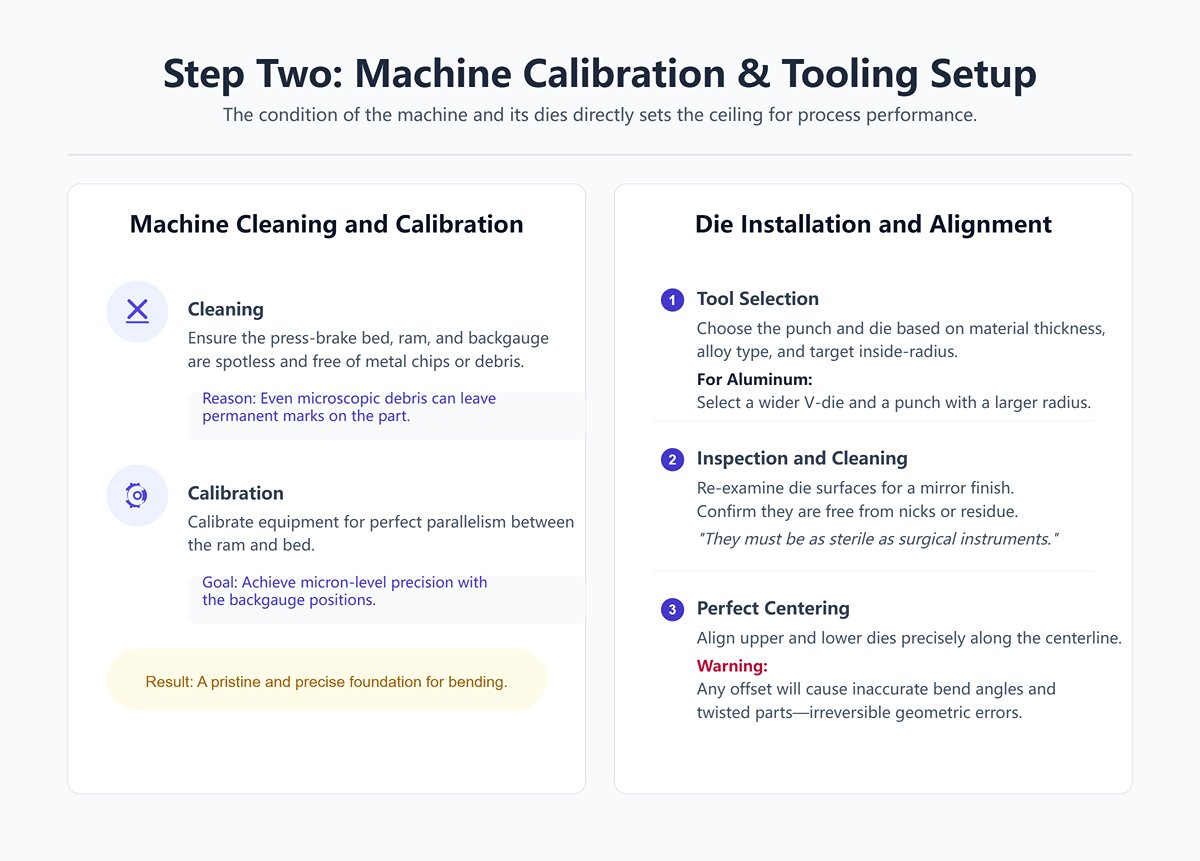 Step Two: Machine Calibration & Tooling Setup

The condition of the machine and its dies directly sets the ceiling for process performance.

Machine Cleaning and Calibration

Cleaning
Ensure the press-brake bed, ram, and backgauge are spotless and free of metal chips or debris.

Reason: Even microscopic debris can leave permanent marks on the part.

Calibration
Calibrate equipment for perfect parallelism between the ram and bed.

Goal: Achieve micron-level precision with the backgauge positions.

Result: A pristine and precise foundation for bending.

Die Installation and Alignment

1 Tool Selection
Choose the punch and die based on material thickness, alloy type, and target inside-radius.
For Aluminum:
Select a wider V-die and a punch with a larger radius.

2 Inspection and Cleaning
Re-examine die surfaces for a mirror finish.
Confirm they are free from nicks or residue.
"They must be as sterile as surgical instruments."

3 Perfect Centering
Align upper and lower dies precisely along the centerline.
Warning:
Any offset will cause inaccurate bend angles and twisted parts—irreversible geometric errors.