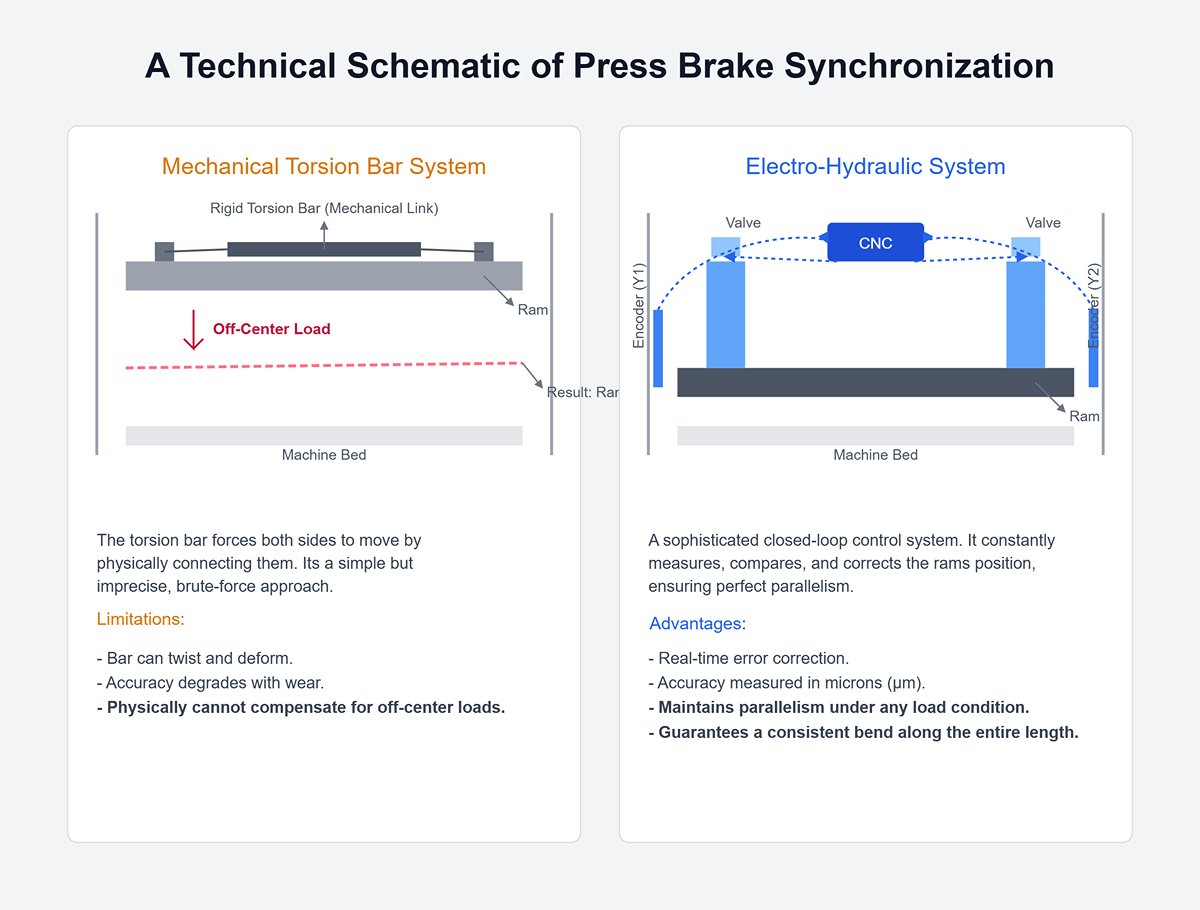 A Technical Schematic of Press Brake Synchronization

Mechanical Torsion Bar System

Rigid Torsion Bar (Mechanical Link)

Ram

Off-Center Load

Result: Rar

Machine Bed

The torsion bar forces both sides to move by physically connecting them. Its a simple but imprecise, brute-force approach.

Limitations:

- Bar can twist and deform.
- Accuracy degrades with wear.
- Physically cannot compensate for off-center loads.

Electro-Hydraulic System

Valve

CNC

Valve

Encoder (Y1)

Encoder (Y2)

Ram

Machine Bed

A sophisticated closed-loop control system. It constantly measures, compares, and corrects the rams position, ensuring perfect parallelism.

Advantages:

- Real-time error correction.
- Accuracy measured in microns (μm).
- Maintains parallelism under any load condition.
- Guarantees a consistent bend along the entire length.