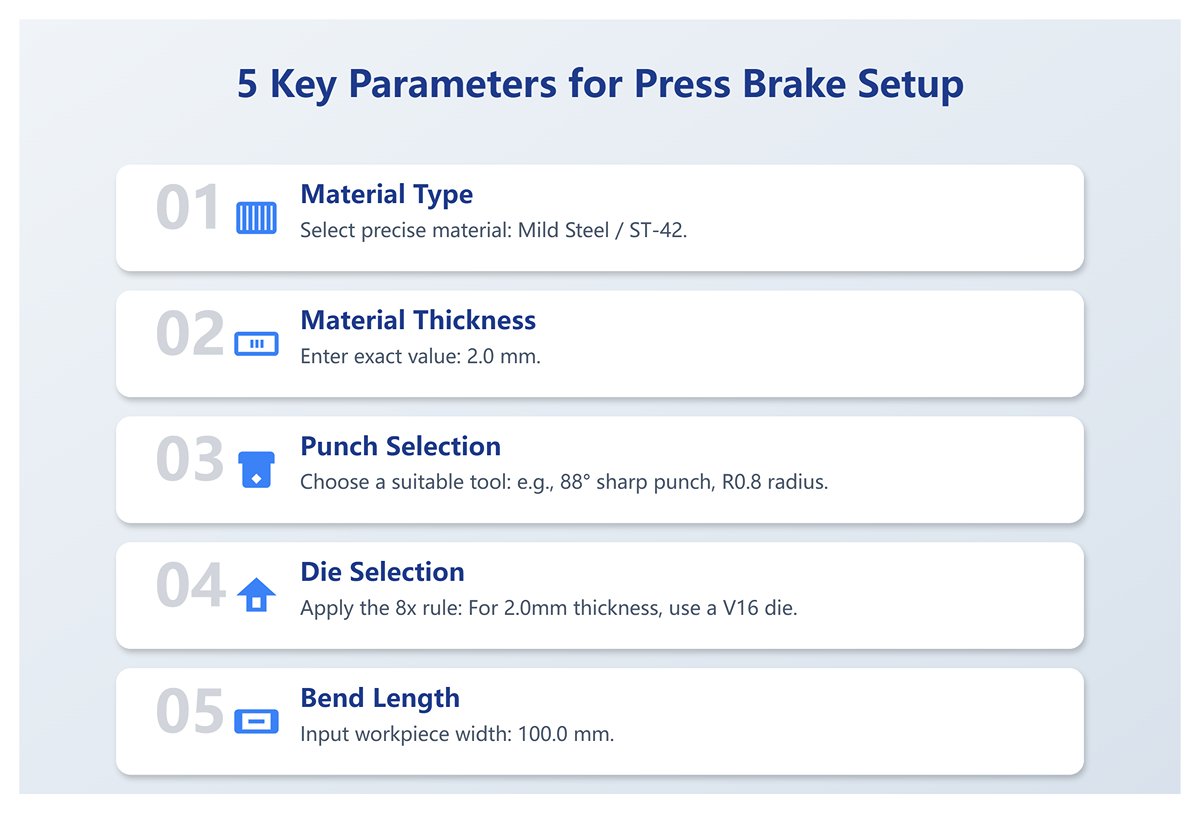 5 Key Parameters for Press Brake Setup

01 Material Type
Select precise material: Mild Steel / ST-42.

02 Material Thickness
Enter exact value: 2.0 mm.

03 Punch Selection
Choose a suitable tool: e.g., 88° sharp punch, R0.8 radius.

04 Die Selection
Apply the 8x rule: For 2.0mm thickness, use a V16 die.

05 Bend Length
Input workpiece width: 100.0 mm.