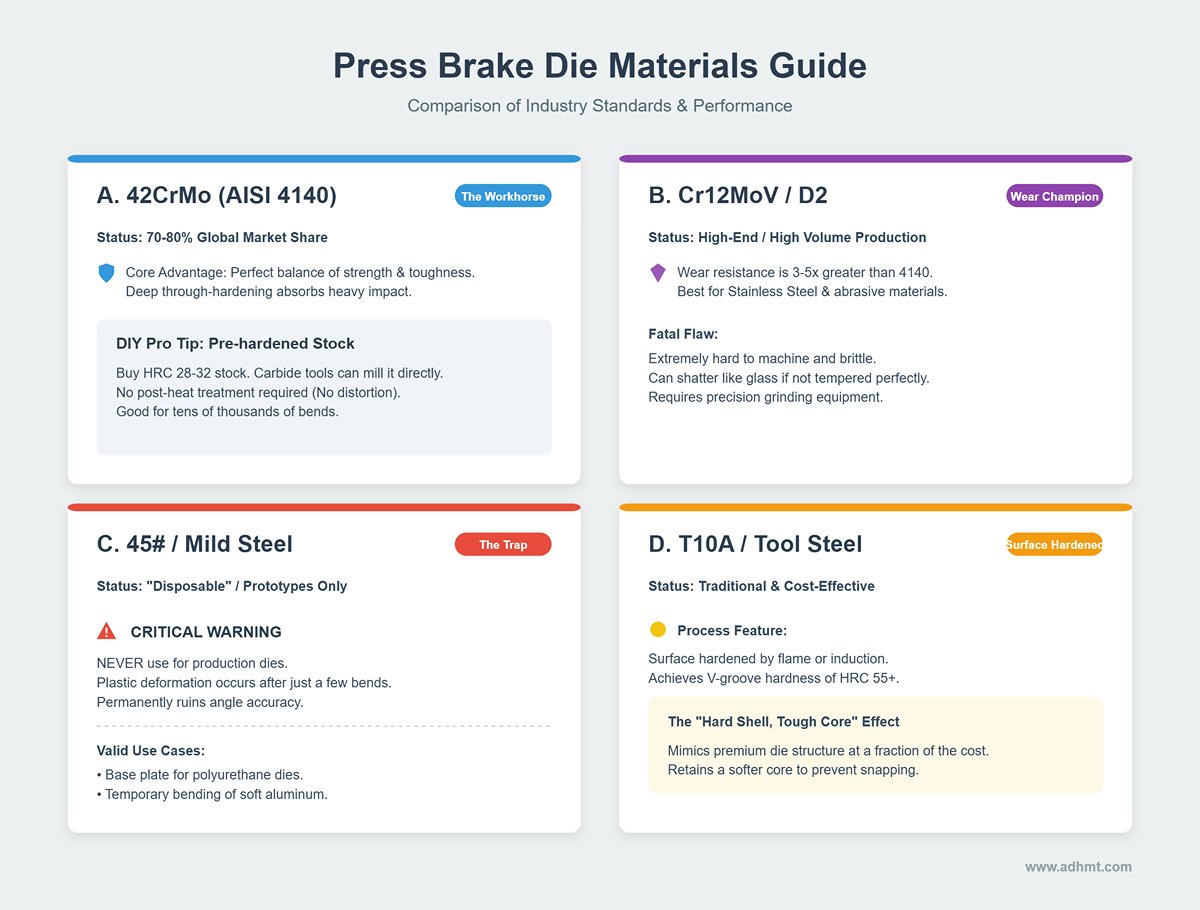 Press Brake Die Materials Guide

Comparison of Industry Standards & Performance

A. 42CrMo (AISI 4140)

The Workhorse

Status: 70-80% Global Market Share

Core Advantage: Perfect balance of strength & toughness. Deep through-hardening absorbs heavy impact.

DIY Pro Tip: Pre-hardened Stock

Buy HRC 28-32 stock. Carbide tools can mill it directly.
No post-heat treatment required (No distortion).
Good for tens of thousands of bends.

B. Cr12MoV / D2

Wear Champion

Status: High-End / High Volume Production

Wear resistance is 3-5x greater than 4140.
Best for Stainless Steel & abrasive materials.

Fatal Flaw:

Extremely hard to machine and brittle.
Can shatter like glass if not tempered perfectly.
Requires precision grinding equipment.

C. 45# / Mild Steel

The Trap

Status: "Disposable" / Prototypes Only

CRITICAL WARNING

NEVER use for production dies.
Plastic deformation occurs after just a few bends.
Permanently ruins angle accuracy.

Valid Use Cases:

• Base plate for polyurethane dies.
• Temporary bending of soft aluminum.

D. T10A / Tool Steel

Surface Hardened

Status: Traditional & Cost-Effective

Process Feature:

Surface hardened by flame or induction.
Achieves V-groove hardness of HRC 55+.

The "Hard Shell, Tough Core" Effect

Mimics premium die structure at a fraction of the cost.
Retains a softer core to prevent snapping.

www.adhmt.com