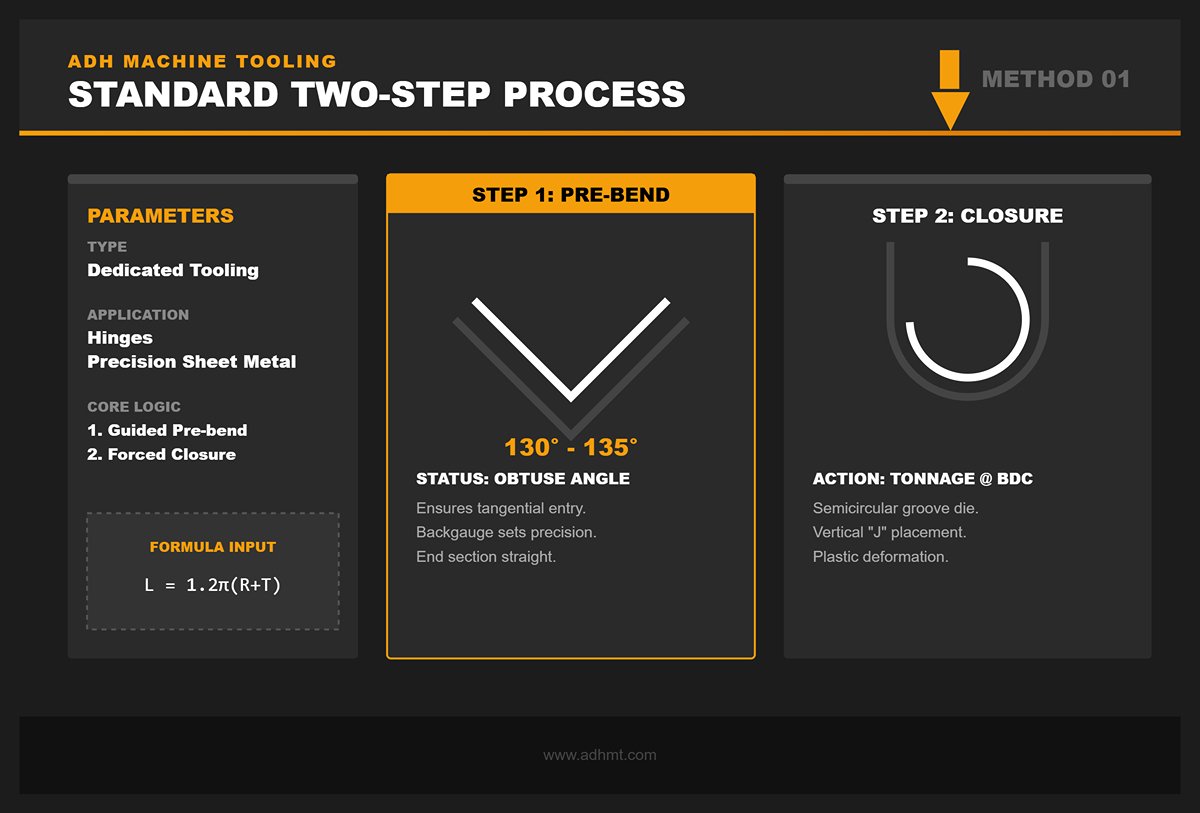 ADH MACHINE TOOLING
STANDARD TWO-STEP PROCESS

METHOD 01

PARAMETERS
TYPE
Dedicated Tooling

APPLICATION
Hinges
Precision Sheet Metal

CORE LOGIC
1. Guided Pre-bend
2. Forced Closure

FORMULA INPUT
$L = 1.2\pi(R+T)$

STEP 1: PRE-BEND

130° - 135°

STATUS: OBTUSE ANGLE
Ensures tangential entry.
Backgauge sets precision.
End section straight.

STEP 2: CLOSURE

ACTION: TONNAGE @ BDC
Semicircular groove die.
Vertical "J" placement.
Plastic deformation.

www.adhmt.com