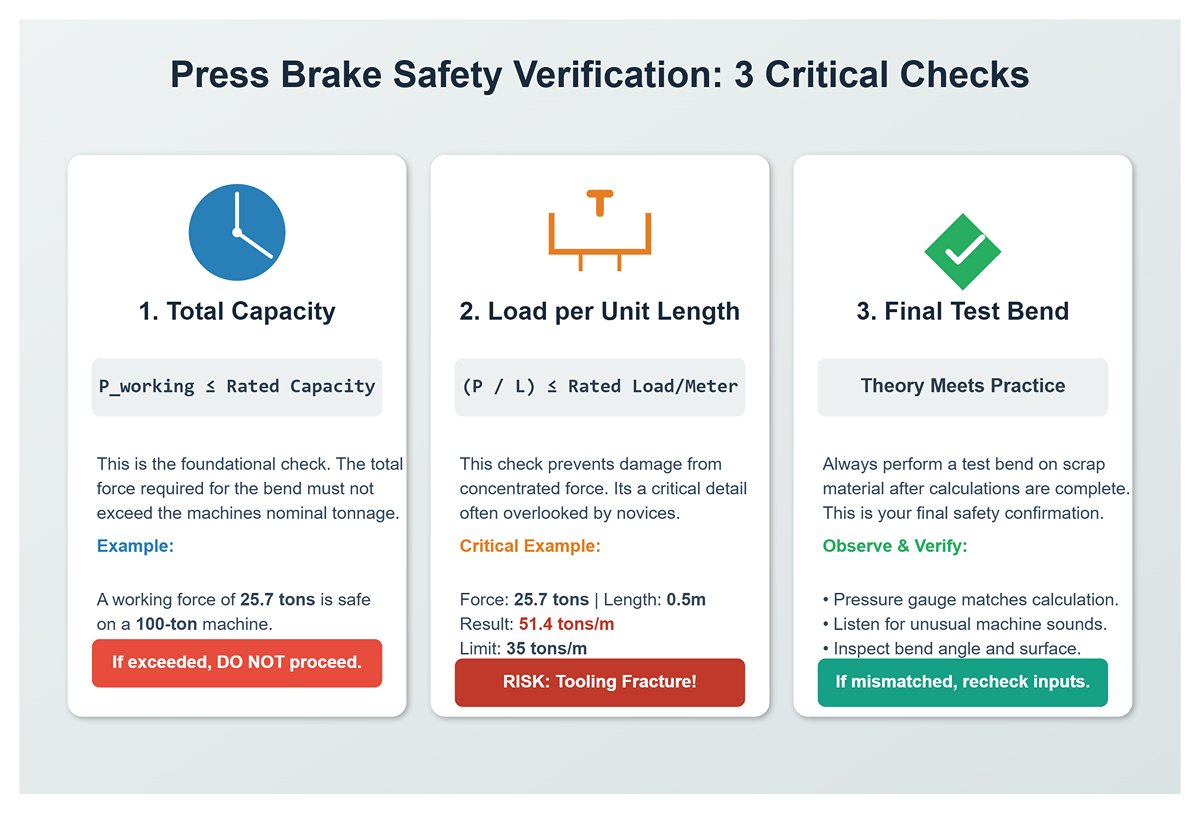 Press Brake Safety Verification: 3 Critical Checks

1. Total Capacity

P_working ≤ Rated Capacity

This is the foundational check. The total force required for the bend must not exceed the machines nominal tonnage.

Example:

A working force of 25.7 tons is safe on a 100-ton machine.

If exceeded, DO NOT proceed.

2. Load per Unit Length

(P / L) ≤ Rated Load/Meter

This check prevents damage from concentrated force. Its a critical detail often overlooked by novices.

Critical Example:

Force: 25.7 tons | Length: 0.5m
Result: 51.4 tons/m
Limit: 35 tons/m

RISK: Tooling Fracture!

3. Final Test Bend

Theory Meets Practice

Always perform a test bend on scrap material after calculations are complete. This is your final safety confirmation.

Observe & Verify:

• Pressure gauge matches calculation.
• Listen for unusual machine sounds.
• Inspect bend angle and surface.

If mismatched, recheck inputs.