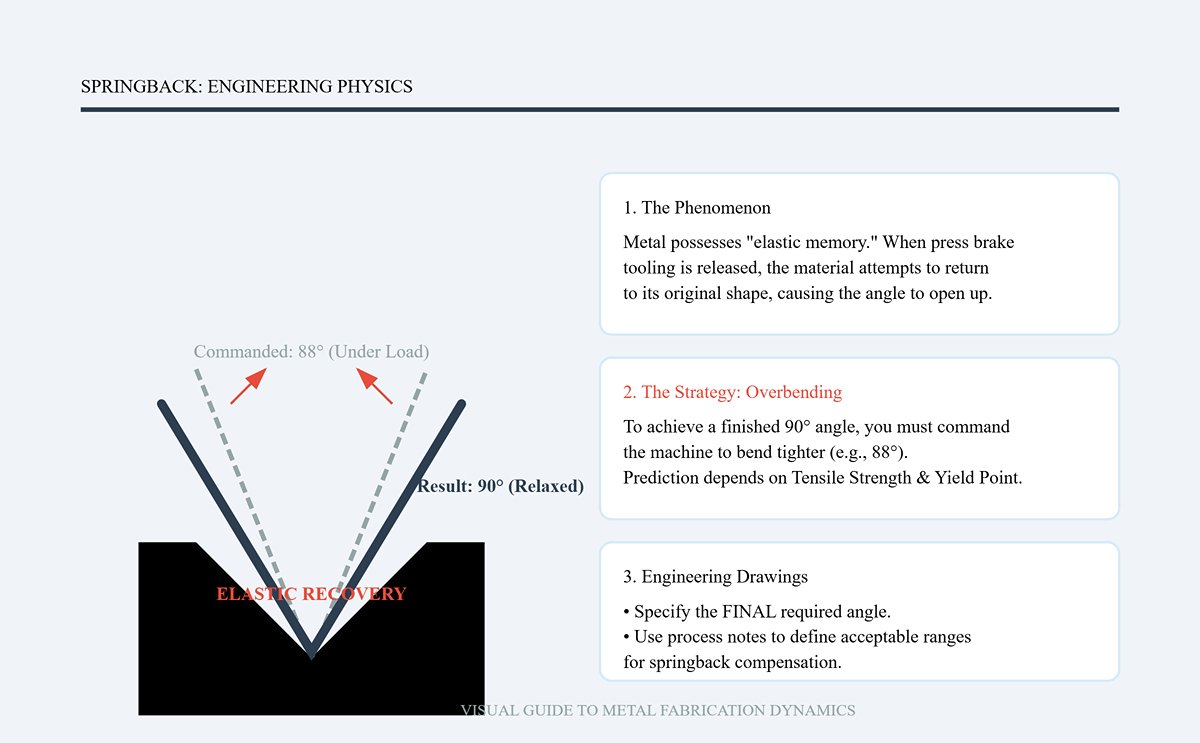 SPRINGBACK: ENGINEERING PHYSICS

Commanded: 88° (Under Load)

Result: 90° (Relaxed)

ELASTIC RECOVERY

1. The Phenomenon

Metal possesses "elastic memory." When press brake tooling is released, the material attempts to return to its original shape, causing the angle to open up.

2. The Strategy: Overbending

To achieve a finished 90° angle, you must command the machine to bend tighter (e.g., 88°).
Prediction depends on Tensile Strength & Yield Point.

3. Engineering Drawings

• Specify the FINAL required angle.
• Use process notes to define acceptable ranges for springback compensation.

VISUAL GUIDE TO METAL FABRICATION DYNAMICS