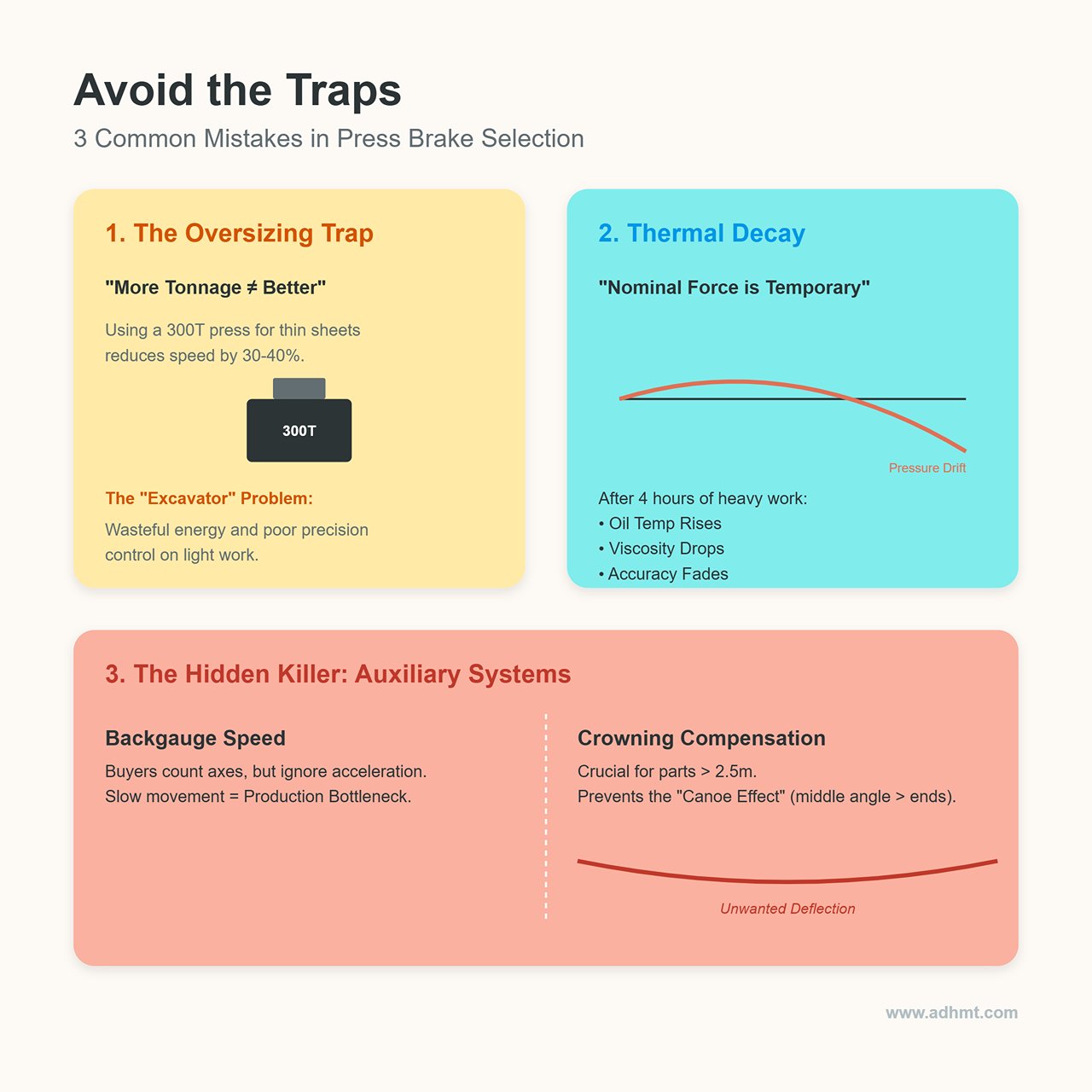 Avoid the Traps

3 Common Mistakes in Press Brake Selection

1. The Oversizing Trap

"More Tonnage ≠ Better"

Using a 300T press for thin sheets reduces speed by 30-40%.

300T

The "Excavator" Problem:

Wasteful energy and poor precision control on light work.

2. Thermal Decay

"Nominal Force is Temporary"

Pressure Drift

After 4 hours of heavy work:
• Oil Temp Rises
• Viscosity Drops
• Accuracy Fades

3. The Hidden Killer: Auxiliary Systems

Backgauge Speed

Buyers count axes, but ignore acceleration.
Slow movement = Production Bottleneck.

Crowning Compensation

Crucial for parts > 2.5m.
Prevents the "Canoe Effect" (middle angle > ends).

Unwanted Deflection

www.adhmt.com